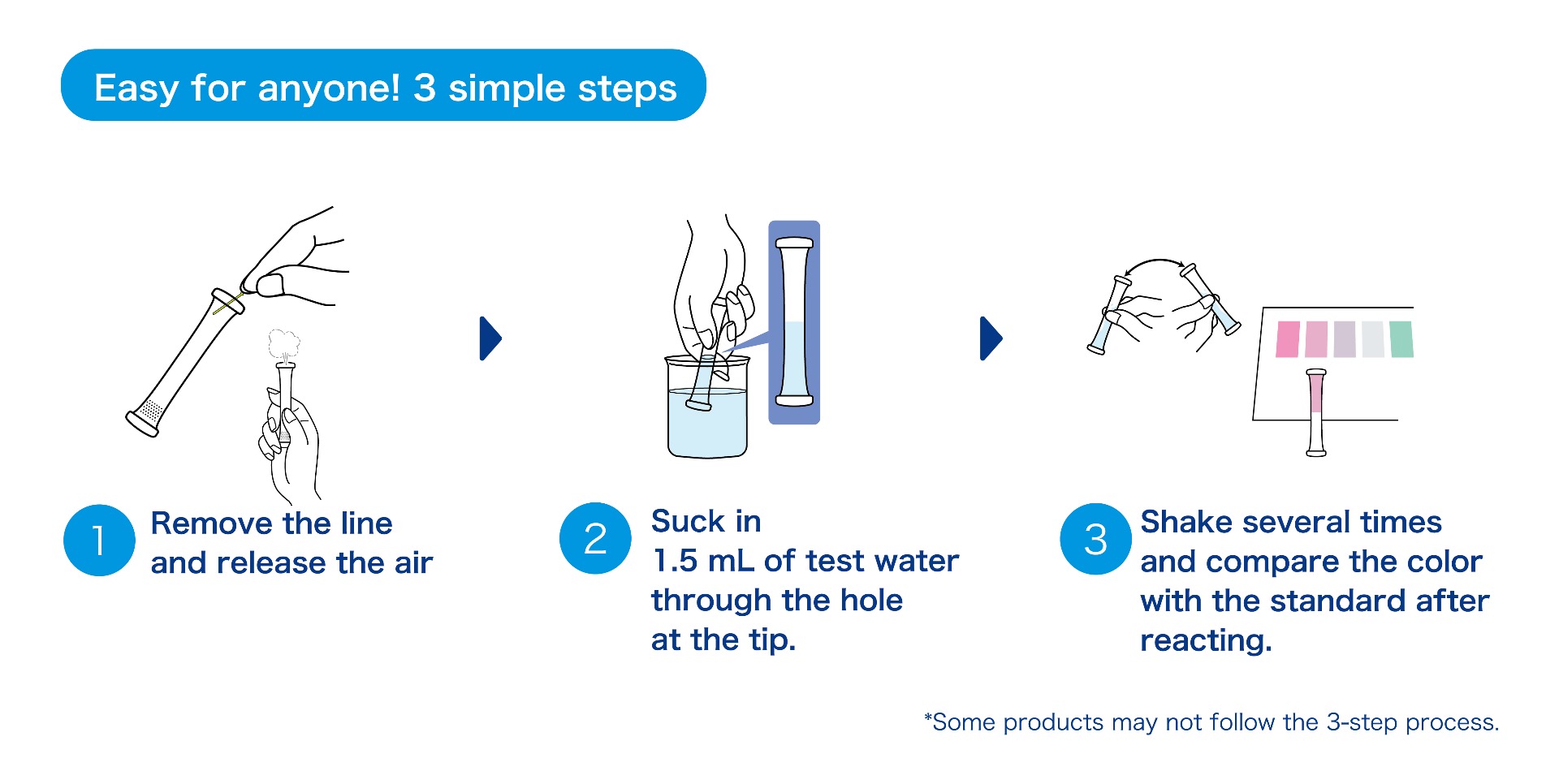 Easy for anyone! 3 simple steps

1 Remove the line and release the air

2 Suck in 1.5 mL of test water through the hole at the tip.

3 Shake several times and compare the color with the standard after reacting.

*Some products may not follow the 3-step process.