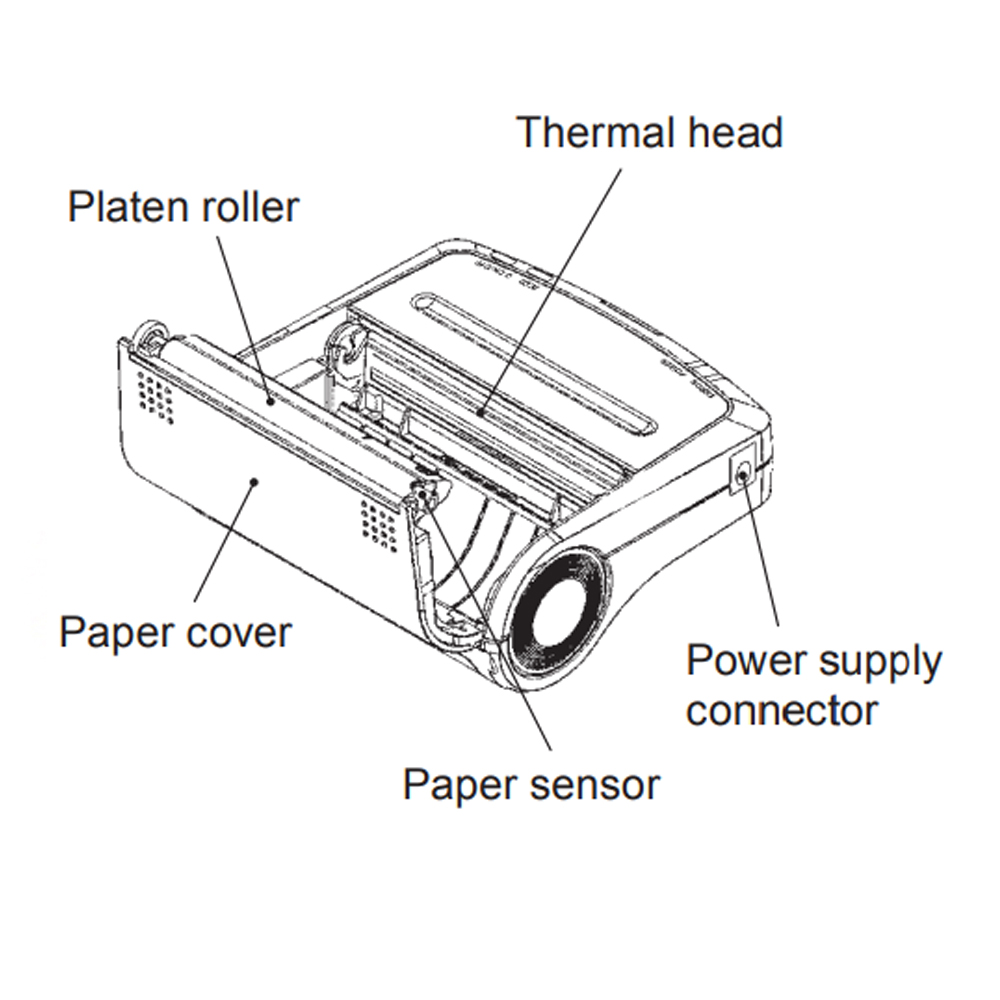 Thermal head

Platen roller

Paper cover

Power supply connector

Paper sensor