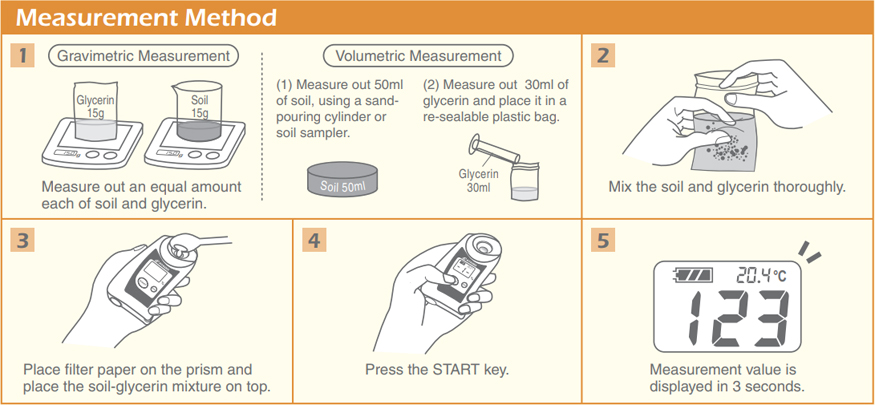 Measurement Method

1

Gravimetric Measurement

Glycerin 15g

Soil 15g

Measure out an equal amount each of soil and glycerin.

Volumetric Measurement

(1) Measure out 50ml of soil, using a sand-pouring cylinder or soil sampler.

Soil 50ml

(2) Measure out 30ml of glycerin and place it in a re-sealable plastic bag.

Glycerin 30ml

2

Mix the soil and glycerin thoroughly.

3

Place filter paper on the prism and place the soil-glycerin mixture on top.

4

Press the START key.

5

20.4°C

123

Measurement value is displayed in 3 seconds.