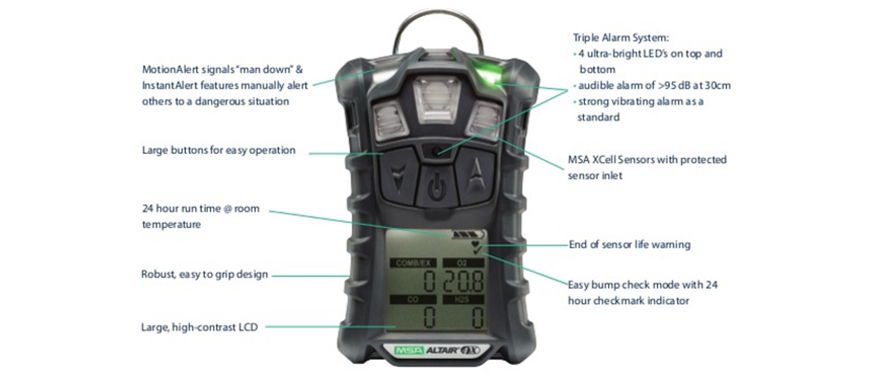 MotionAlert signals "man down" & InstantAlert features manually alert others to a dangerous situation

Large buttons for easy operation

24 hour run time @ room temperature

Robust, easy to grip design

Large, high-contrast LCD

Triple Alarm System:
- 4 ultra-bright LED's on top and bottom
- audible alarm of >95 dB at 30cm
- strong vibrating alarm as a standard

MSA XCell Sensors with protected sensor inlet

End of sensor life warning

Easy bump check mode with 24 hour checkmark indicator

COMB/EX
O2
0
20.8
CO
H2S
0
0

MSA ALTAIR 4X