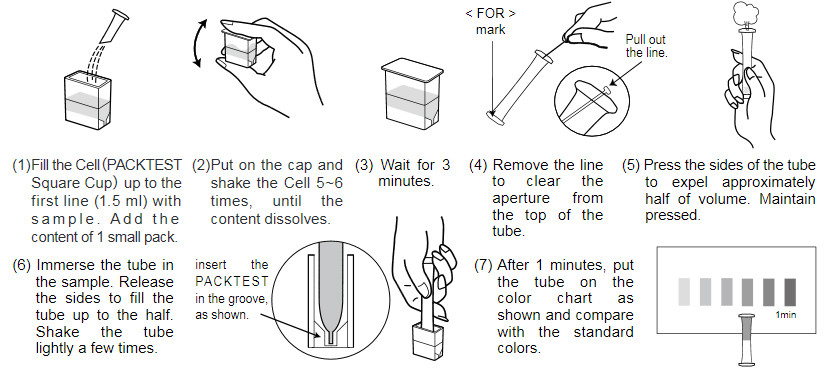 < FOR >
mark

Pull out the line.

(1)Fill the Cell (PACKTEST Square Cup) up to the first line (1.5 ml) with sample. Add the content of 1 small pack.

(2)Put on the cap and shake the Cell 5~6 times, until the content dissolves.

(3) Wait for 3 minutes.

(4) Remove the line to clear the aperture from the top of the tube.

(5) Press the sides of the tube to expel approximately half of volume. Maintain pressed.

(6) Immerse the tube in the sample. Release the sides to fill the tube up to the half. Shake the tube lightly a few times.

insert the PACKTEST in the groove, as shown.

(7) After 1 minutes, put the tube on the color chart as shown and compare with the standard colors.

1min