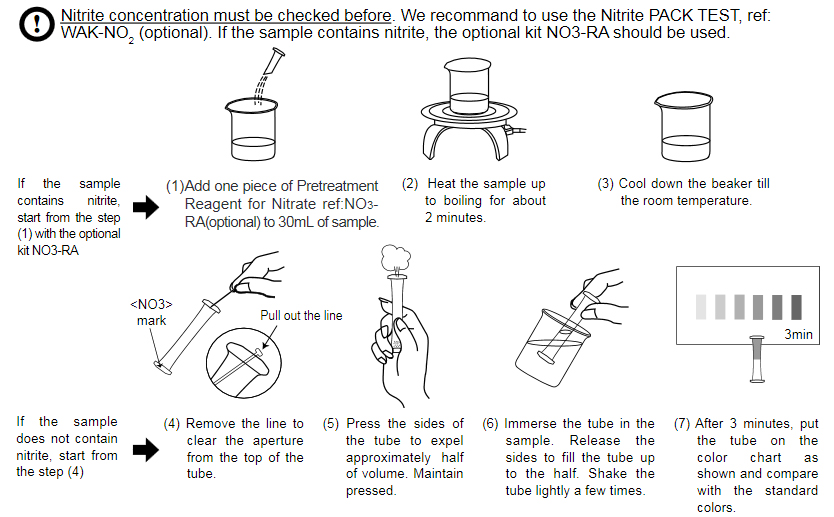 Nitrite concentration must be checked before. We recommand to use the Nitrite PACK TEST, ref: WAK-$NO_2$ (optional). If the sample contains nitrite, the optional kit NO3-RA should be used.

If the sample contains nitrite, start from the step (1) with the optional kit NO3-RA

(1)Add one piece of Pretreatment Reagent for Nitrate ref:NO3-RA(optional) to 30mL of sample.

(2) Heat the sample up to boiling for about 2 minutes.

(3) Cool down the beaker till the room temperature.

<NO3> mark

Pull out the line

3min

If the sample does not contain nitrite, start from the step (4)

(4) Remove the line to clear the aperture from the top of the tube.

(5) Press the sides of the tube to expel approximately half of volume. Maintain pressed.

(6) Immerse the tube in the sample. Release the sides to fill the tube up to the half. Shake the tube lightly a few times.

(7) After 3 minutes, put the tube on the color chart as shown and compare with the standard colors.