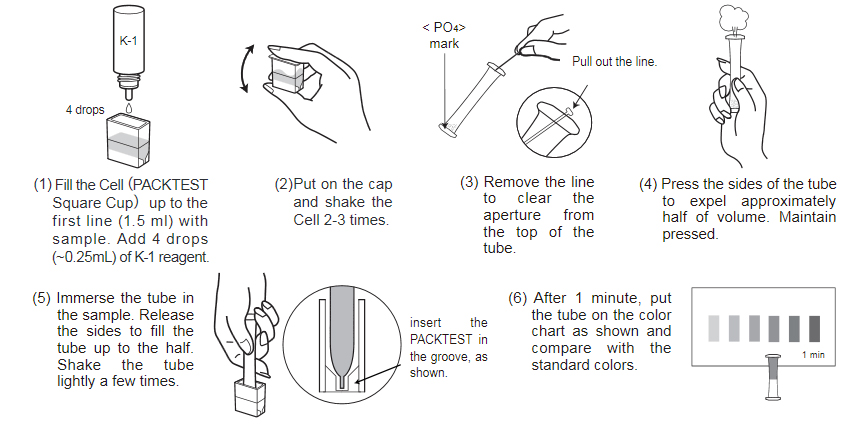 K-1

4 drops

(1) Fill the Cell (PACKTEST Square Cup) up to the first line (1.5 ml) with sample. Add 4 drops (~0.25mL) of K-1 reagent.

(2)Put on the cap and shake the Cell 2-3 times.

< $PO_4$> mark

Pull out the line.

(3) Remove the line to clear the aperture from the top of the tube.

(4) Press the sides of the tube to expel approximately half of volume. Maintain pressed.

(5) Immerse the tube in the sample. Release the sides to fill the tube up to the half. Shake the tube lightly a few times.

insert the PACKTEST in the groove, as shown.

(6) After 1 minute, put the tube on the color chart as shown and compare with the standard colors.

1 min