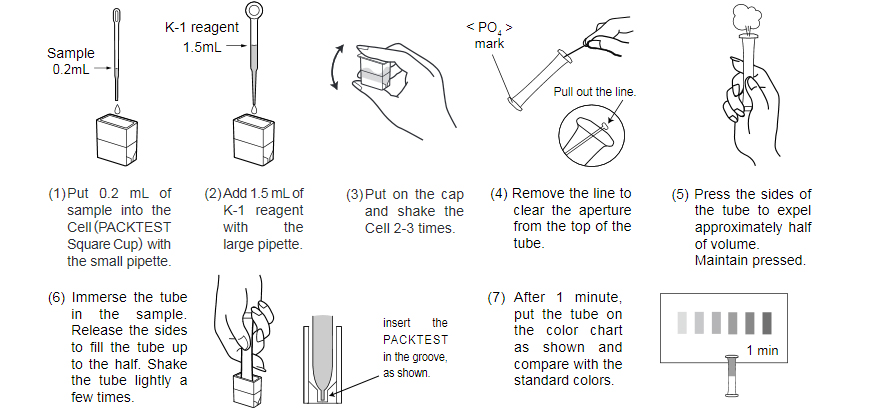 Sample
0.2mL

K-1 reagent
1.5mL

< $PO_4$ >
mark

Pull out the line.

(1) Put 0.2 mL of sample into the Cell (PACKTEST Square Cup) with the small pipette.

(2) Add 1.5 mL of K-1 reagent with the large pipette.

(3) Put on the cap and shake the Cell 2-3 times.

(4) Remove the line to clear the aperture from the top of the tube.

(5) Press the sides of the tube to expel approximately half of volume.
Maintain pressed.

(6) Immerse the tube in the sample. Release the sides to fill the tube up to the half. Shake the tube lightly a few times.

insert the PACKTEST in the groove, as shown.

(7) After 1 minute, put the tube on the color chart as shown and compare with the standard colors.

1 min