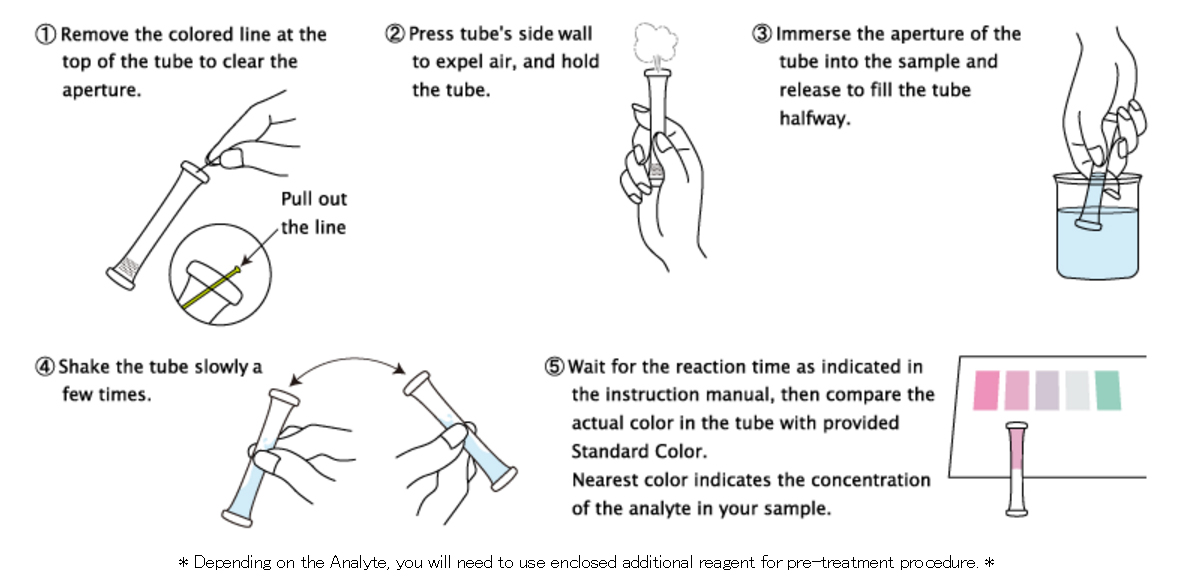 ① Remove the colored line at the top of the tube to clear the aperture.

Pull out the line

② Press tube's side wall to expel air, and hold the tube.

③ Immerse the aperture of the tube into the sample and release to fill the tube halfway.

④ Shake the tube slowly a few times.

⑤ Wait for the reaction time as indicated in the instruction manual, then compare the actual color in the tube with provided Standard Color.
Nearest color indicates the concentration of the analyte in your sample.

＊ Depending on the Analyte, you will need to use enclosed additional reagent for pre-treatment procedure. ＊